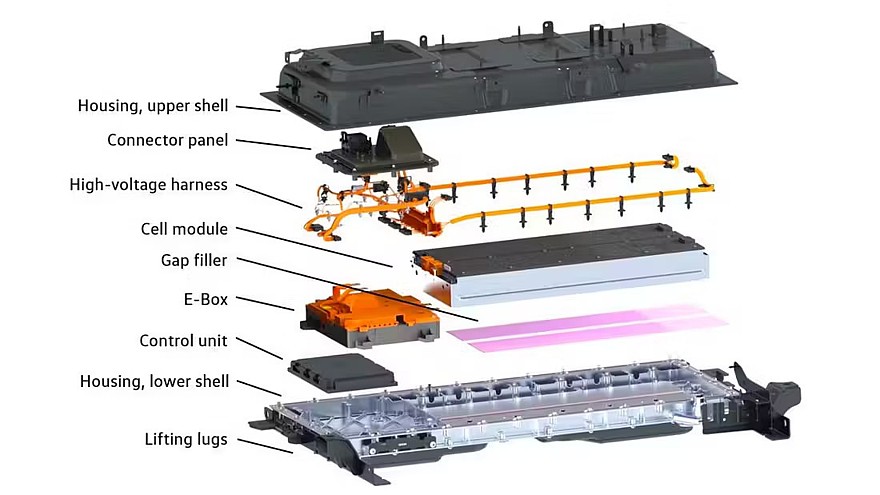 Housing, upper shell
Connector panel
High-voltage harness
Cell module
Gap filler
E-Box
Control unit
Housing, lower shell
Lifting lugs